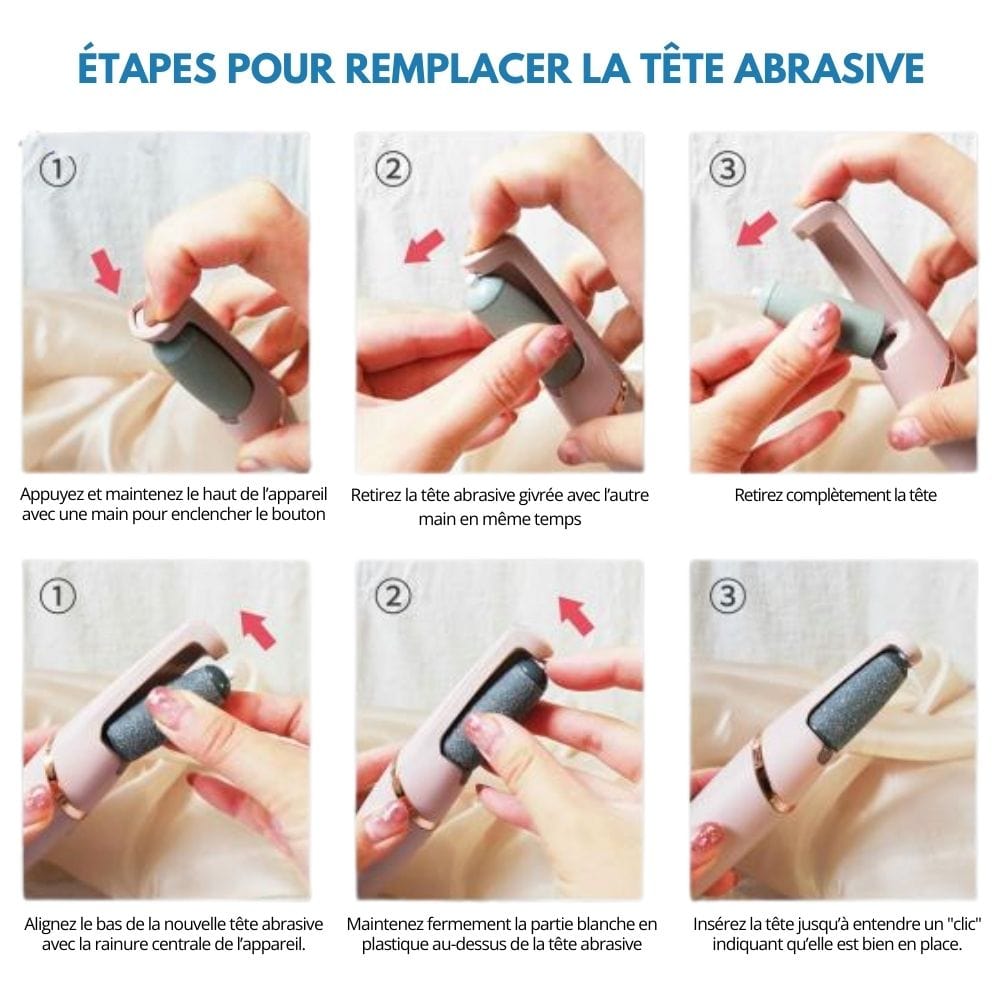 ÉTAPES POUR REMPLACER LA TÊTE ABRASIVE

①

Appuyez et maintenez le haut de l'appareil avec une main pour enclencher le bouton

②

Retirez la tête abrasive givrée avec l'autre main en même temps

③

Retirez complètement la tête

①

Alignez le bas de la nouvelle tête abrasive avec la rainure centrale de l'appareil.

②

Maintenez fermement la partie blanche en plastique au-dessus de la tête abrasive

③

Insérez la tête jusqu'à entendre un "clic" indiquant qu'elle est bien en place.